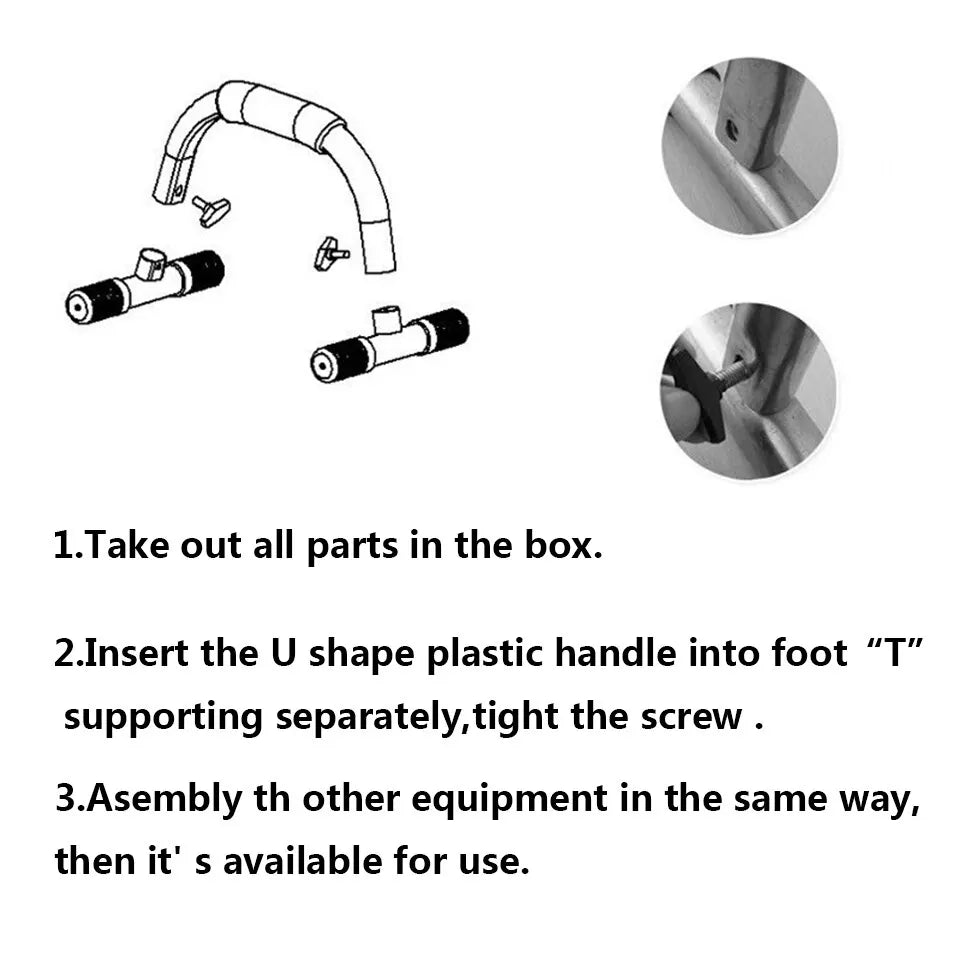 1.Take out all parts in the box.

2.Insert the U shape plastic handle into foot “T” supporting separately,tight the screw .

3.Asembly th other equipment in the same way, then it' s available for use.